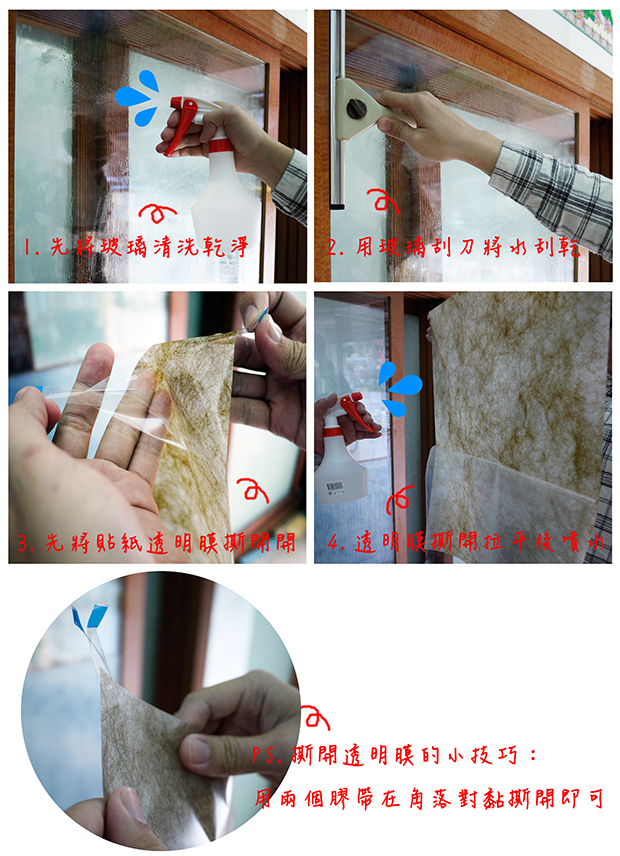 1. 先將玻璃清洗乾淨

2. 用玻璃刮刀將水刮乾

3. 先將貼紙透明膜撕開開

4. 透明膜撕開拉平後噴水

PS. 撕開透明膜的小技巧：
用兩個膠帶在角落對黏撕開即可